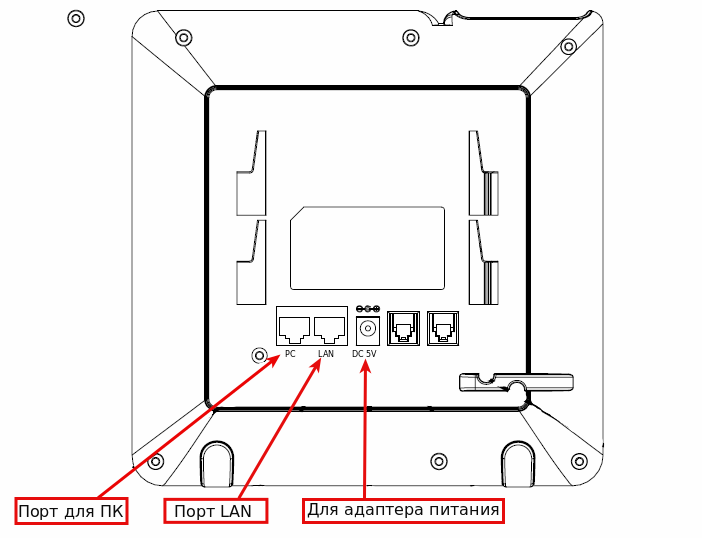 PC
LAN
DC 5V
Порт для ПК
Порт LAN
Для адаптера питания